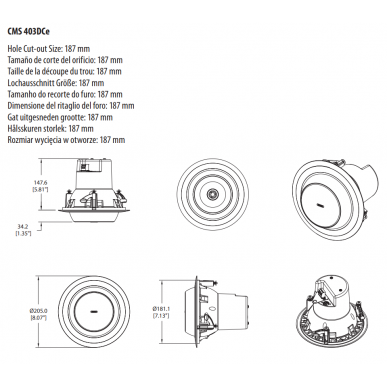 CMS 403DCe

Hole Cut-out Size: 187 mm
Tamaño de corte del orificio: 187 mm
Taille de la découpe du trou: 187 mm
Lochausschnitt Größe: 187 mm
Tamanho do recorte do furo: 187 mm
Dimensione del ritaglio del foro: 187 mm
Gat uitgesneden grootte: 187 mm
Hålsskuren storlek: 187 mm
Rozmiar wycięcia w otworze: 187 mm

147.6
[5.81"]

34.2
[1.35"]

Ø205.0
[8.07"]

Ø181.1
[7.13"]